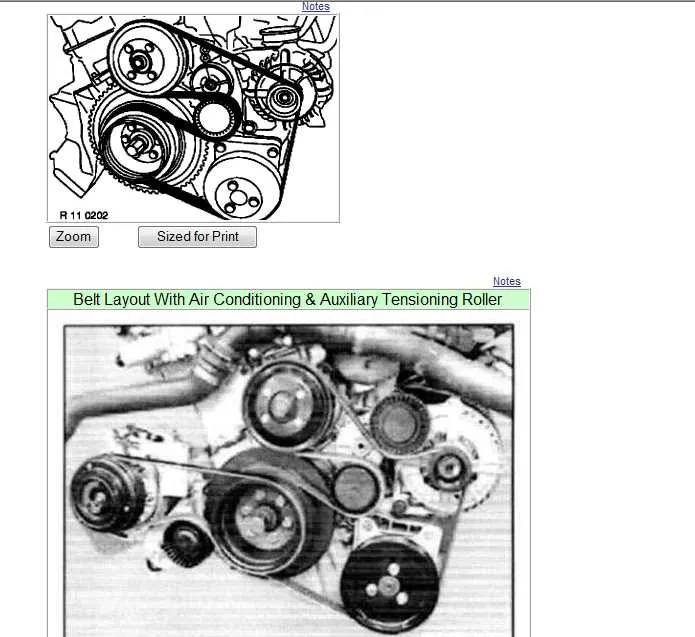 Notes

R 11 0202

Zoom

Sized for Print

Notes

Belt Layout With Air Conditioning & Auxiliary Tensioning Roller