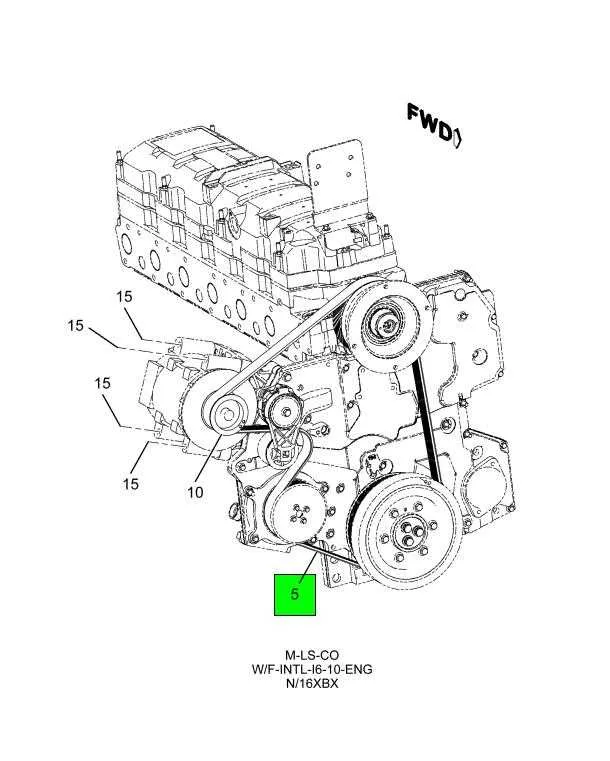 FWD

15

15

15

15

10

5

M-LS-CO
W/F-INTL-I6-10-ENG
N/16XBX