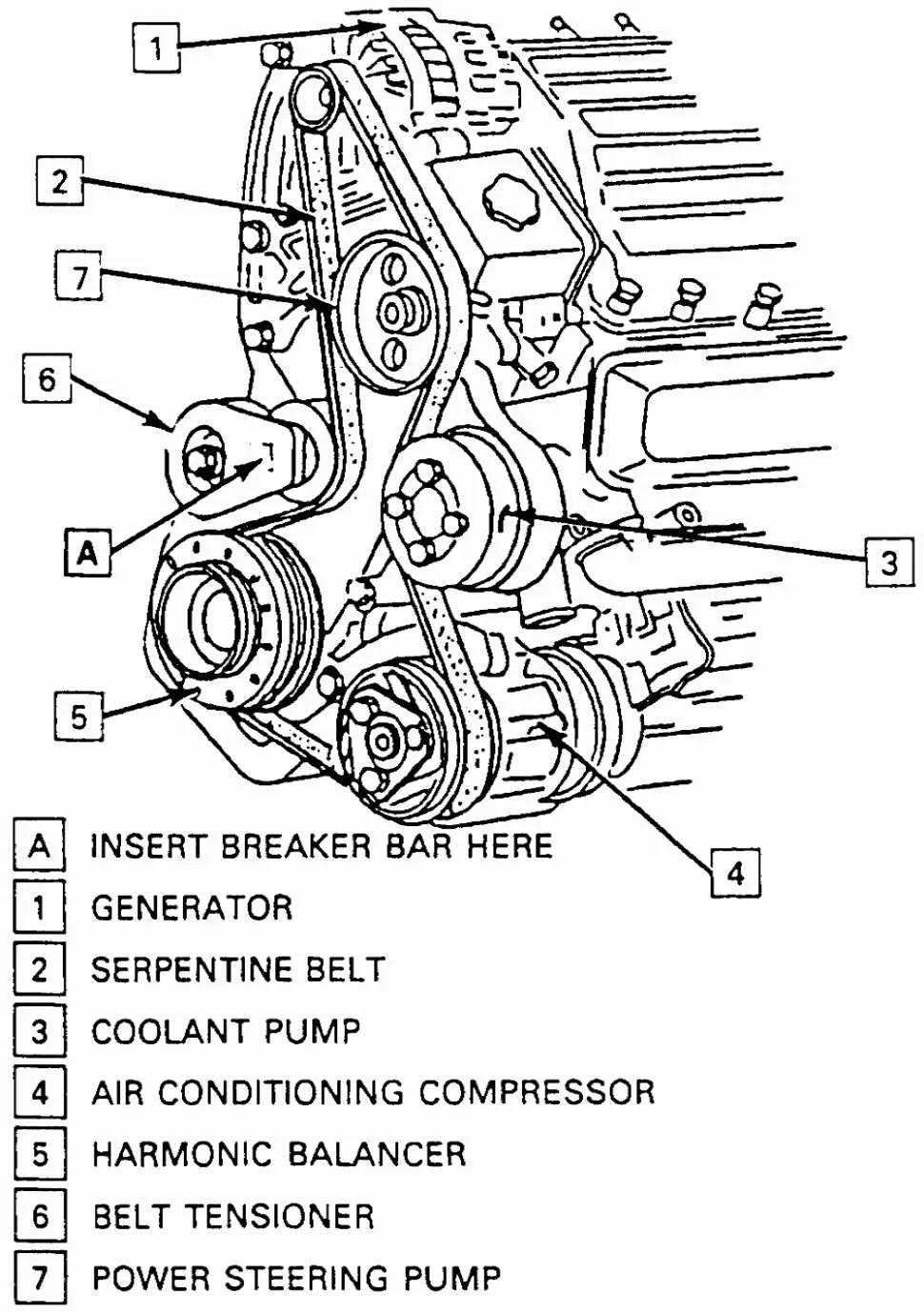 1
2
7
6
A
3
5
4

A INSERT BREAKER BAR HERE
1 GENERATOR
2 SERPENTINE BELT
3 COOLANT PUMP
4 AIR CONDITIONING COMPRESSOR
5 HARMONIC BALANCER
6 BELT TENSIONER
7 POWER STEERING PUMP