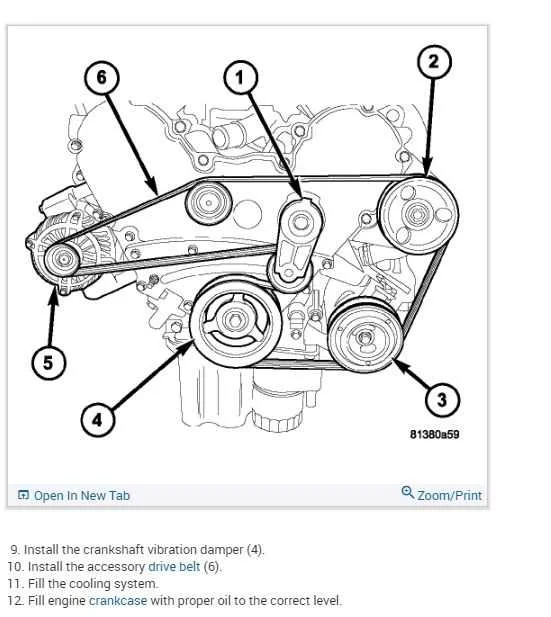 6
1
2
5
4
3
81380a59

Open In New Tab
Zoom/Print

9. Install the crankshaft vibration damper (4).
10. Install the accessory drive belt (6).
11. Fill the cooling system.
12. Fill engine crankcase with proper oil to the correct level.